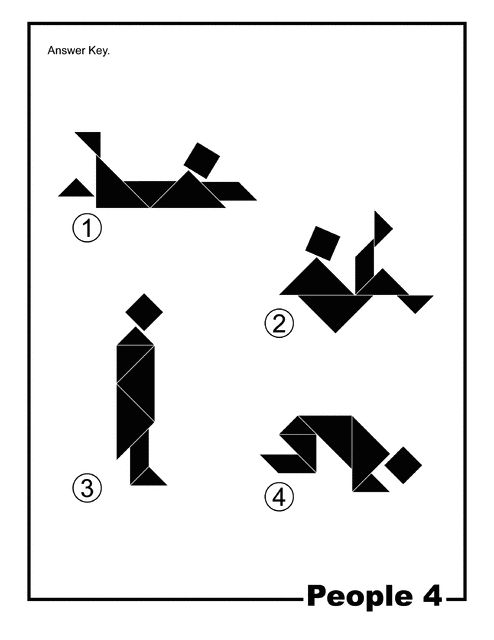 Answer Key.

①

②

③

④

People 4